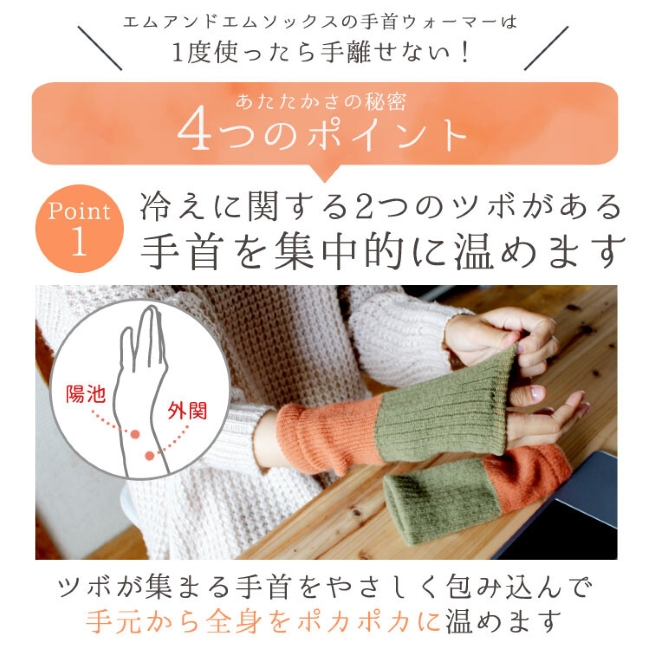 エムアンドエムソックスの手首ウォーマーは
1度使ったら手離せない！

あたたかさの秘密
4つのポイント

Point 1
冷えに関する2つのツボがある
手首を集中的に温めます

陽池
外関

ツボが集まる手首をやさしく包み込んで
手元から全身をポカポカに温めます