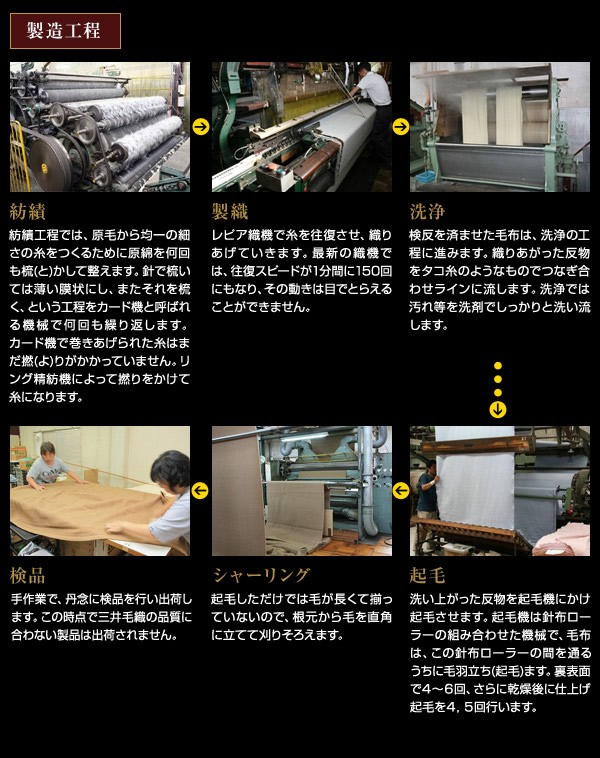 製造工程

紡績

紡績工程では、原毛から均一の細さの糸をつくるために原綿を何回も梳(と)かして整えます。針で梳いては薄い膜状にし、またそれを梳く、という工程をカード機と呼ばれる機械で何回も繰り返します。カード機で巻きあげられた糸はまだ撚(よ)りがかかっていません。リング精紡機によって撚りをかけて糸になります。

製織

レピア織機で糸を往復させ、織りあげていきます。最新の織機では、往復スピードが1分間に150回にもなり、その動きは目でとらえることができません。

洗浄

検反を済ませた毛布は、洗浄の工程に進みます。織りあがった反物をタコ糸のようなものでつなぎ合わせラインに流します。洗浄では汚れ等を洗剤でしっかりと洗い流します。

検品

手作業で、丹念に検品を行い出荷します。この時点で三井毛織の品質に合わない製品は出荷されません。

シャーリング

起毛しただけでは毛が長くて揃っていないので、根元から毛を直角に立てて刈りそろえます。

起毛

洗い上がった反物を起毛機にかけ起毛させます。起毛機は針布ローラーの組み合わせた機械で、毛布は、この針布ローラーの間を通るうちに毛羽立ち(起毛)ます。裏表面で4～6回、さらに乾燥後に仕上げ起毛を4，5回行います。